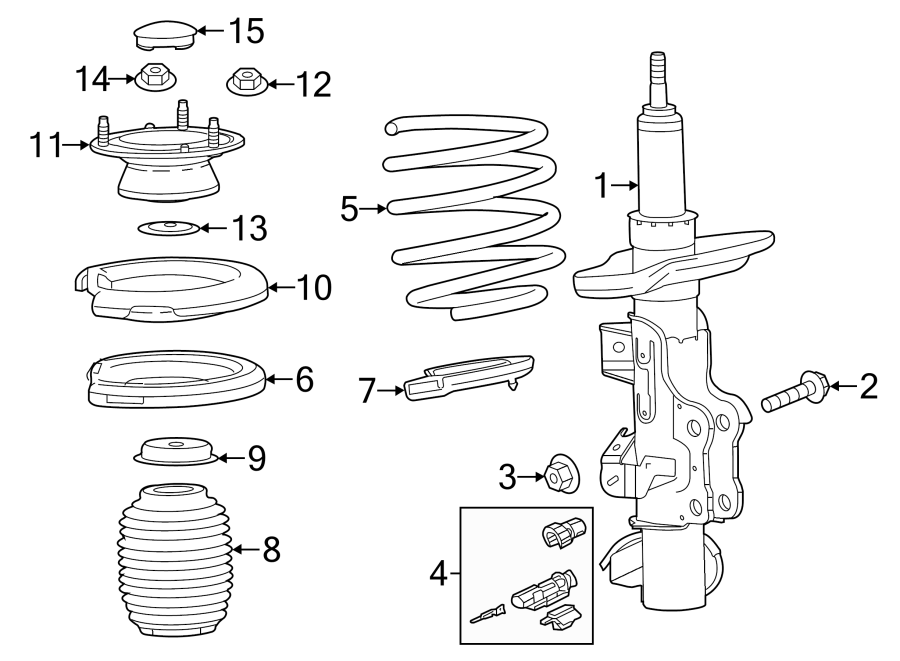 15
14
12
11
13
10
6
9
8
5
7
1
2
3
4