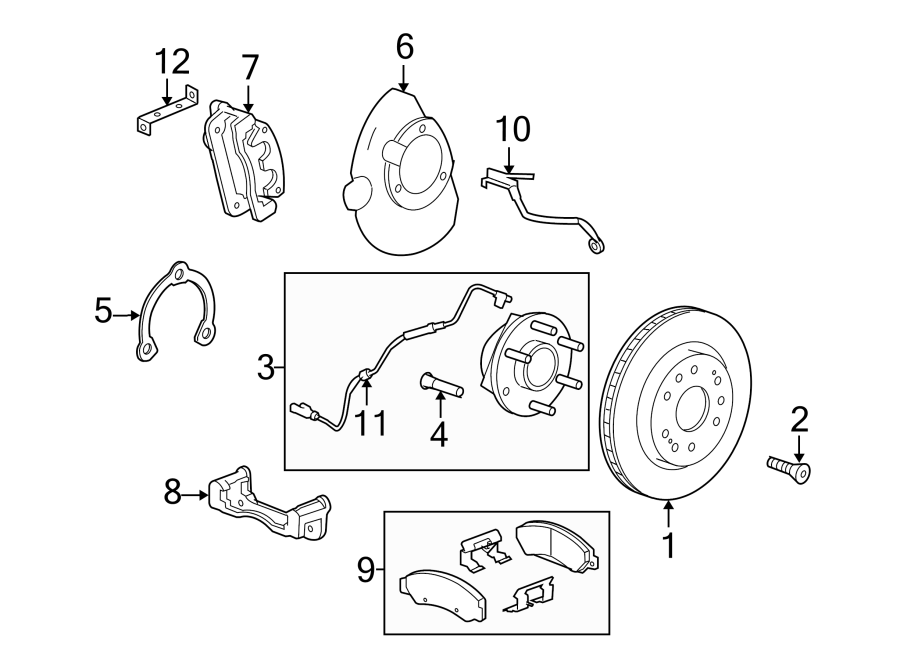 12
7
6
10
5
3
11
4
2
8
1
9