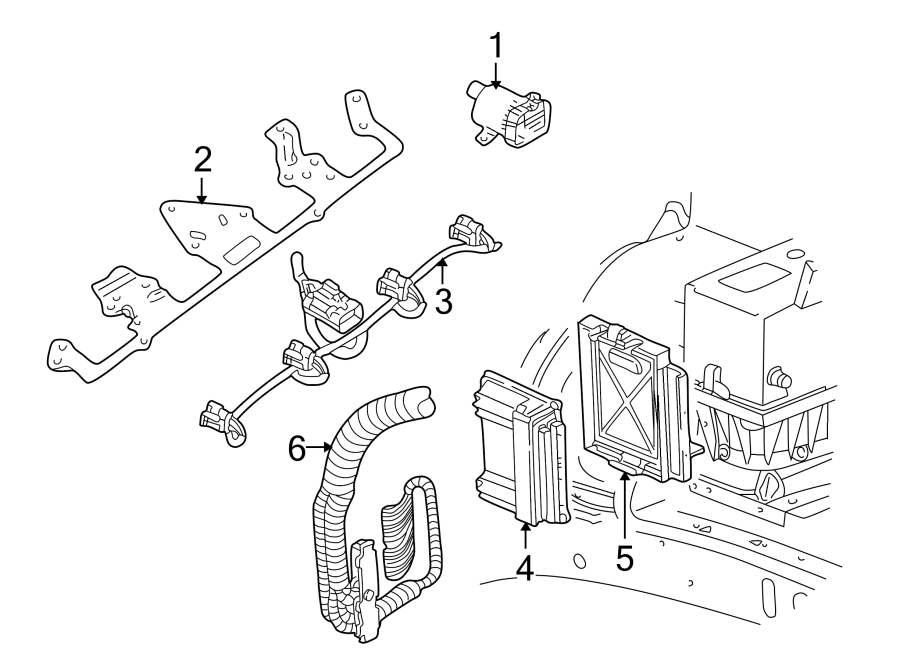 1
2
3
6
4
5